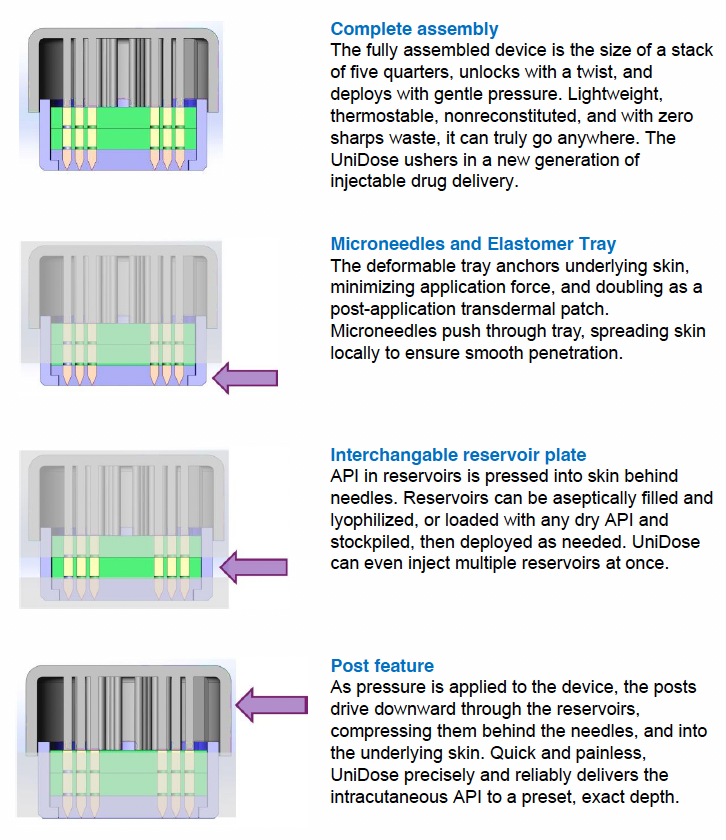 Complete assembly
The fully assembled device is the size of a stack of five quarters, unlocks with a twist, and deploys with gentle pressure. Lightweight, thermostable, nonreconstituted, and with zero sharps waste, it can truly go anywhere. The UniDose ushers in a new generation of injectable drug delivery.

Microneedles and Elastomer Tray
The deformable tray anchors underlying skin, minimizing application force, and doubling as a post-application transdermal patch. Microneedles push through tray, spreading skin locally to ensure smooth penetration.

Interchangable reservoir plate
API in reservoirs is pressed into skin behind needles. Reservoirs can be aseptically filled and lyophilized, or loaded with any dry API and stockpiled, then deployed as needed. UniDose can even inject multiple reservoirs at once.

Post feature
As pressure is applied to the device, the posts drive downward through the reservoirs, compressing them behind the needles, and into the underlying skin. Quick and painless, UniDose precisely and reliably delivers the intracutaneous API to a preset, exact depth.